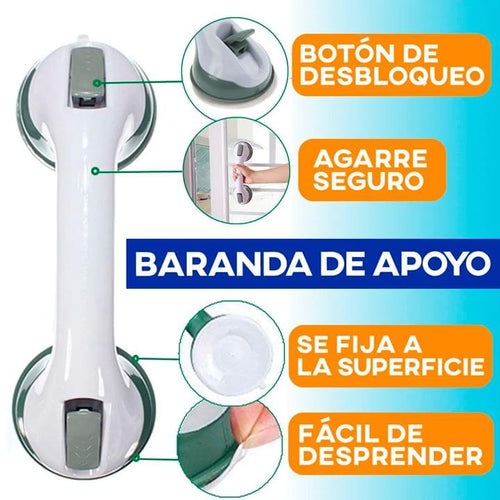 BOTÓN DE DESBLOQUEO

AGARRE SEGURO

BARANDA DE APOYO

SE FIJA A LA SUPERFICIE

FÁCIL DE DESPRENDER