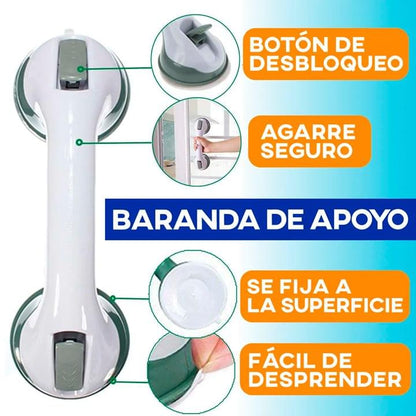 BOTÓN DE DESBLOQUEO

AGARRE SEGURO

BARANDA DE APOYO

SE FIJA A LA SUPERFICIE

FÁCIL DE DESPRENDER