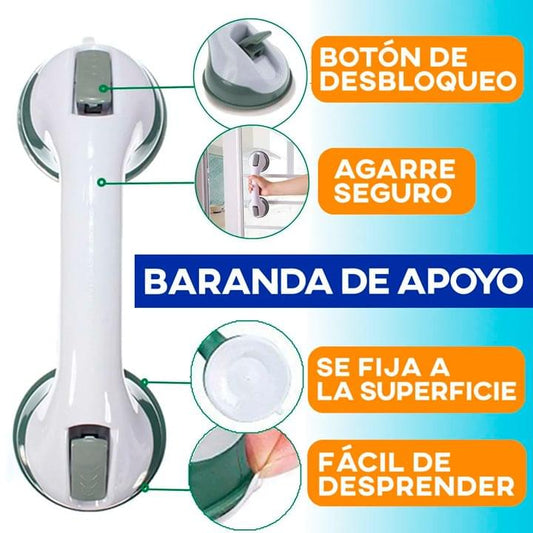 BOTÓN DE DESBLOQUEO

AGARRE SEGURO

BARANDA DE APOYO

SE FIJA A LA SUPERFICIE

FÁCIL DE DESPRENDER